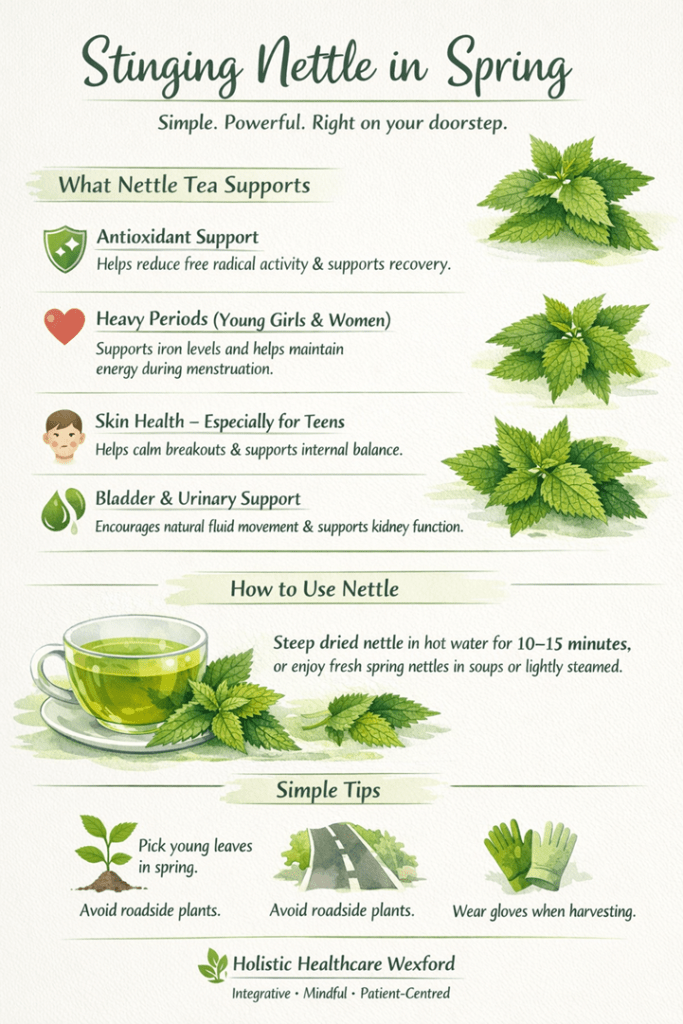 Stinging Nettle in Spring

Simple. Powerful. Right on your doorstep.

What Nettle Tea Supports

Antioxidant Support
Helps reduce free radical activity & supports recovery.

Heavy Periods (Young Girls & Women)
Supports iron levels and helps maintain energy during menstruation.

Skin Health – Especially for Teens
Helps calm breakouts & supports internal balance.

Bladder & Urinary Support
Encourages natural fluid movement & supports kidney function.

How to Use Nettle

Steep dried nettle in hot water for 10–15 minutes, or enjoy fresh spring nettles in soups or lightly steamed.

Simple Tips

Pick young leaves in spring.

Avoid roadside plants.

Avoid roadside plants.

Wear gloves when harvesting.

Holistic Healthcare Wexford

Integrative • Mindful • Patient-Centred